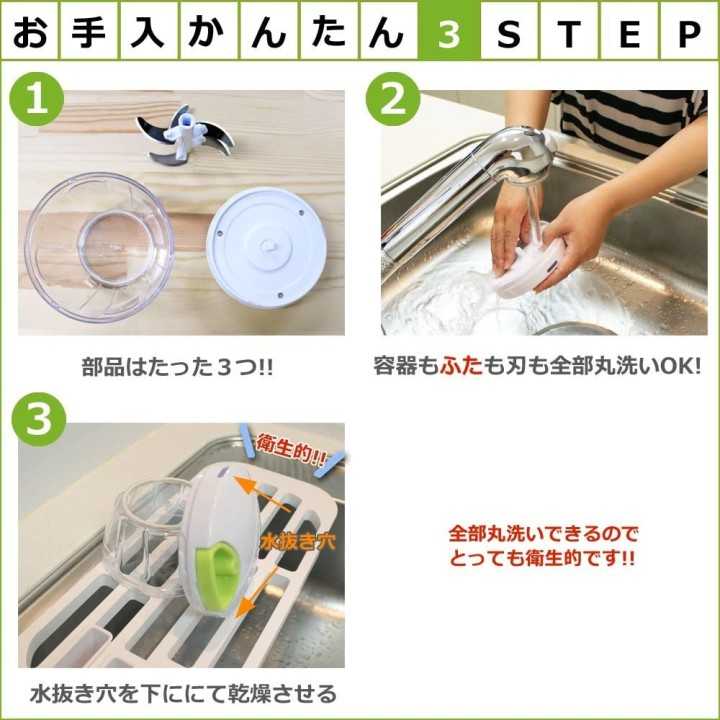 お手入かんたん3STEP

1

部品はたった3つ!!

2

容器もふたも刃も全部丸洗いOK!

3

衛生的!!

水抜き穴

水抜き穴を下ににて乾燥させる

全部丸洗いできるので
とっても衛生的です!!