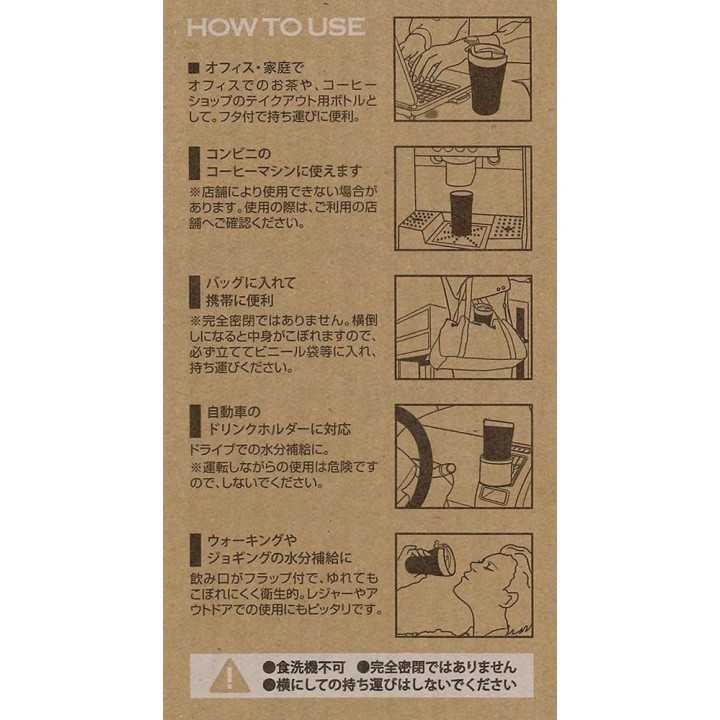 HOW TO USE

■ オフィス・家庭で
オフィスでのお茶や、コーヒーショップのテイクアウト用ボトルとして。フタ付で持ち運びに便利。

コンビニの
コーヒーマシンに使えます
※店舗により使用できない場合があります。使用の際は、ご利用の店舗へご確認ください。

バッグに入れて
携帯に便利
※完全密閉ではありません。横倒しになると中身がこぼれますので、必ず立ててビニール袋等に入れ、持ち運びください。

自動車の
ドリンクホルダーに対応
ドライブでの水分補給に。
※運転しながらの使用は危険ですので、しないでください。

ウォーキングや
ジョギングの水分補給に
飲み口がフラップ付で、ゆれてもこぼれにくく衛生的。レジャーやアウトドアでの使用にもピッタリです。

●食洗機不可 ●完全密閉ではありません
●横にしての持ち運びはしないでください